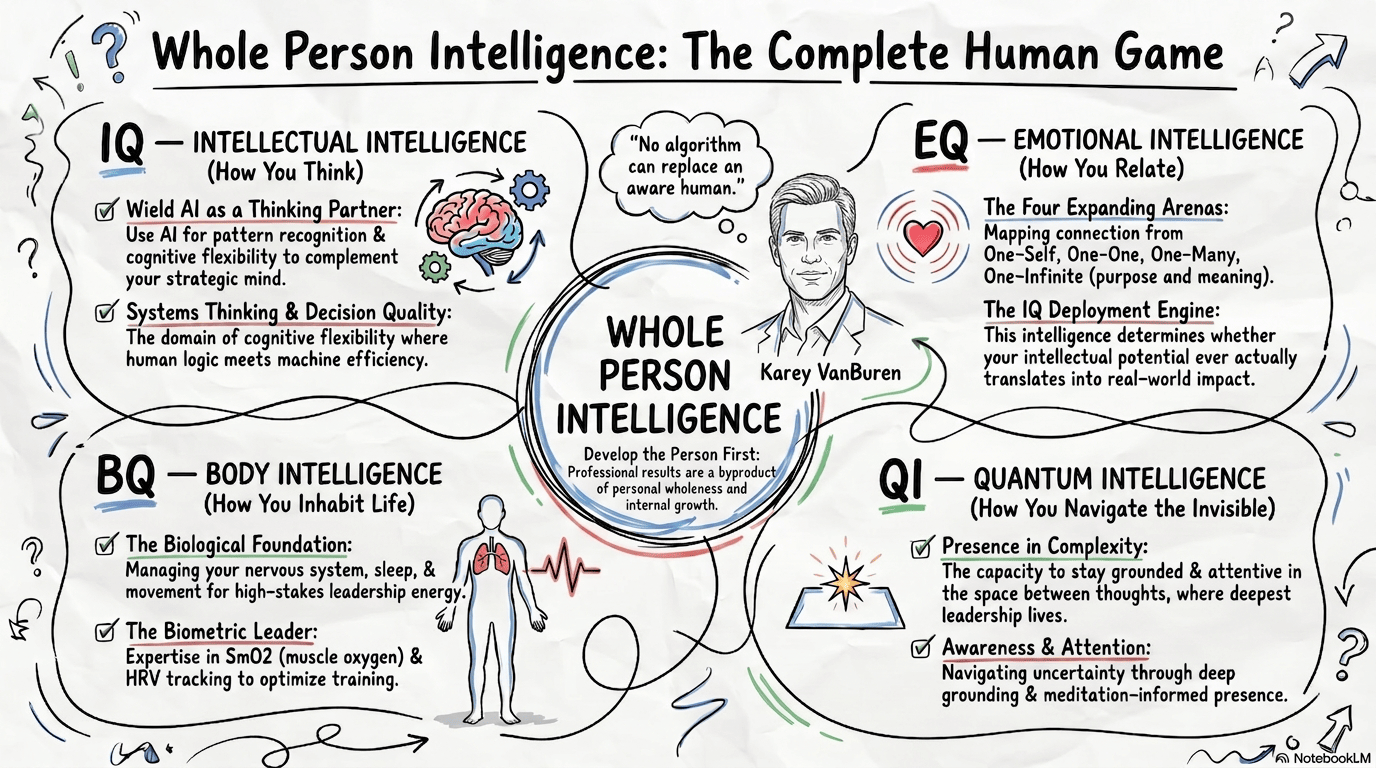 Whole Person Intelligence: The Complete Human Game

IQ — INTELLECTUAL INTELLIGENCE
(How You Think)

Wield AI as a Thinking Partner: Use AI for pattern recognition & cognitive flexibility to complement your strategic mind.

Systems Thinking & Decision Quality: The domain of cognitive flexibility where human logic meets machine efficiency.

"No algorithm can replace an aware human."

Karey VanBuren

WHOLE PERSON INTELLIGENCE

Develop the Person First: Professional results are a byproduct of personal wholeness and internal growth.

EQ — EMOTIONAL INTELLIGENCE
(How You Relate)

The Four Expanding Arenas: Mapping connection from One-Self, One-One, One-Many, One-Infinite (purpose and meaning).

The IQ Deployment Engine: This intelligence determines whether your intellectual potential ever actually translates into real-world impact.

BQ — BODY INTELLIGENCE
(How You Inhabit Life)

The Biological Foundation: Managing your nervous system, sleep, & movement for high-stakes leadership energy.

The Biometric Leader: Expertise in SmO2 (muscle oxygen) & HRV tracking to optimize training.

QI — QUANTUM INTELLIGENCE
(How You Navigate the Invisible)

Presence in Complexity: The capacity to stay grounded & attentive in the space between thoughts, where deepest leadership lives.

Awareness & Attention: Navigating uncertainty through deep grounding & meditation-informed presence.

NotebookLM